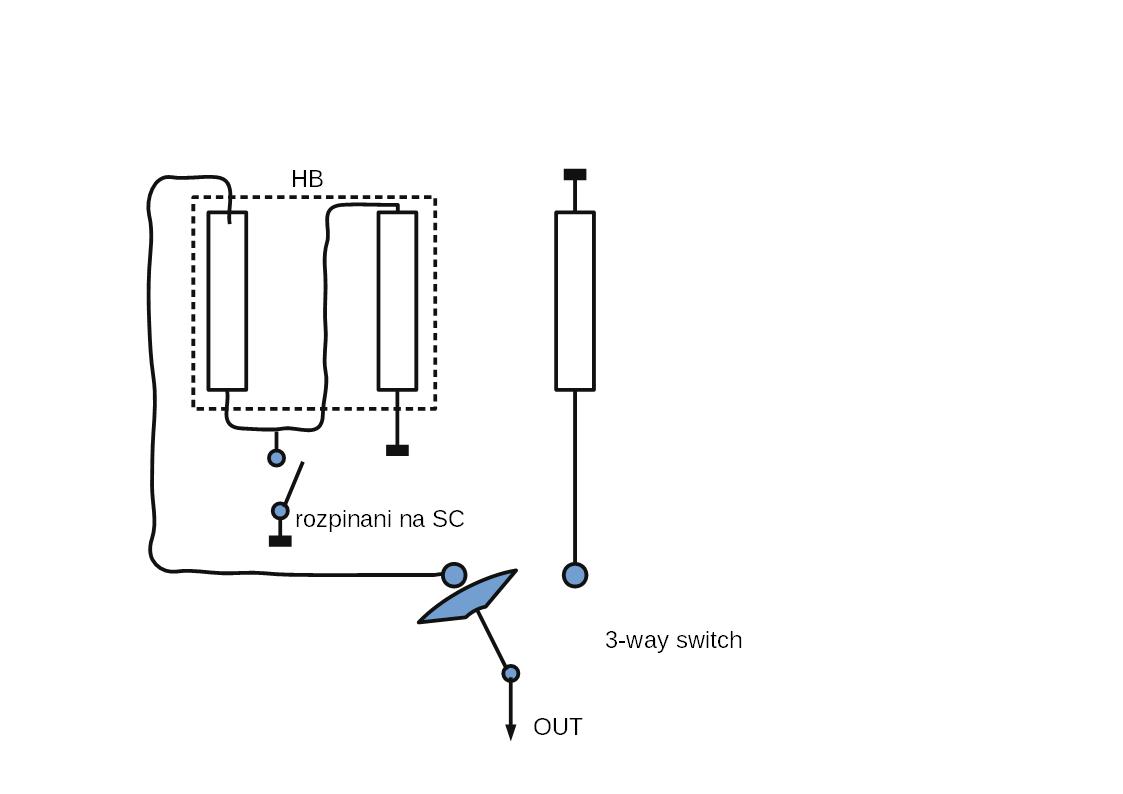 HB

rozpinani na SC

3-way switch

OUT