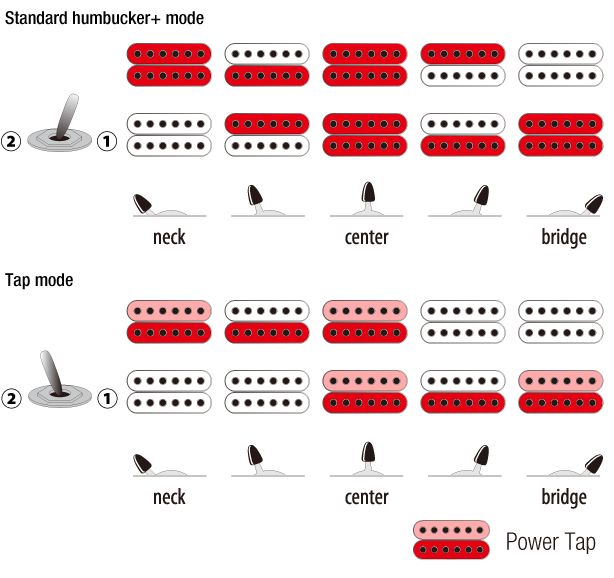 Standard humbucker+ mode

2 1

neck center bridge

Tap mode

2 1

neck center bridge

Power Tap