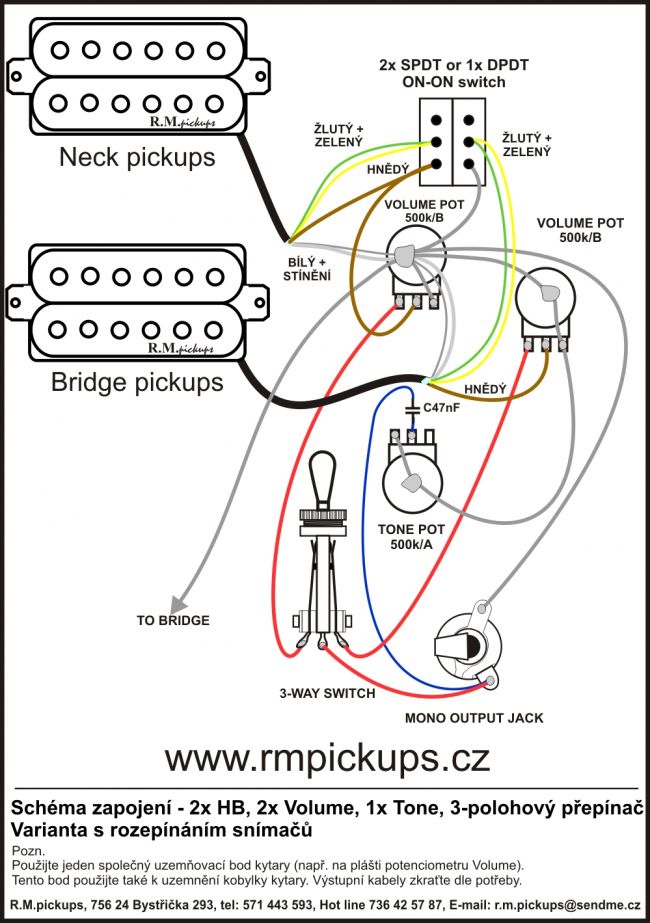 R.M.pickups

Neck pickups

R.M.pickups

Bridge pickups

2x SPDT or 1x DPDT
ON-ON switch

ŽLUTÝ +
ZELENÝ

HNĚDÝ

ŽLUTÝ +
ZELENÝ

VOLUME POT
500k/B

VOLUME POT
500k/B

BÍLÝ +
STÍNĚNÍ

HNĚDÝ

C47nF

TONE POT
500k/A

TO BRIDGE

3-WAY SWITCH

MONO OUTPUT JACK

www.rmpickups.cz

Schéma zapojení - 2x HB, 2x Volume, 1x Tone, 3-polohový přepínač
Varianta s rozepínáním snímačů

Pozn.
Použijte jeden společný uzemňovací bod kytary (např. na plášti potenciometru Volume).
Tento bod použijte také k uzemnění kobylky kytary. Výstupní kabely zkraťte dle potřeby.

R.M.pickups, 756 24 Bystřička 293, tel: 571 443 593, Hot line 736 42 57 87, E-mail: r.m.pickups@sendme.cz