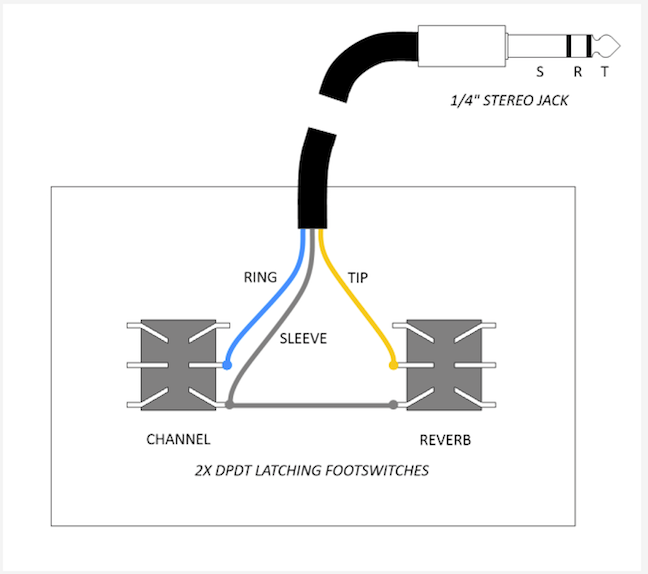 S R T

1/4" STEREO JACK

RING

TIP

SLEEVE

CHANNEL

REVERB

2X DPDT LATCHING FOOTSWITCHES