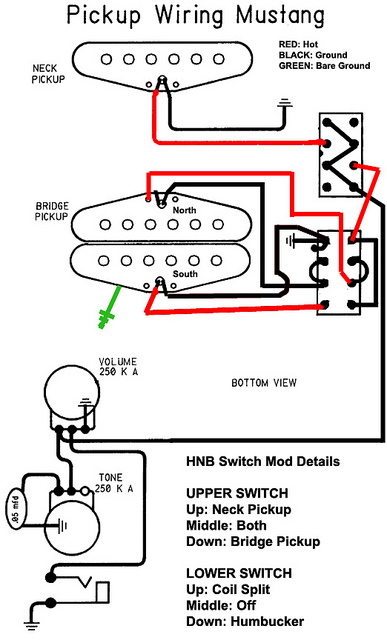 Pickup Wiring Mustang

RED: Hot
BLACK: Ground
GREEN: Bare Ground

NECK PICKUP

BRIDGE PICKUP

North

South

VOLUME 250 K A

BOTTOM VIEW

TONE 250 K A

.05 mfd

HNB Switch Mod Details

UPPER SWITCH
Up: Neck Pickup
Middle: Both
Down: Bridge Pickup

LOWER SWITCH
Up: Coil Split
Middle: Off
Down: Humbucker